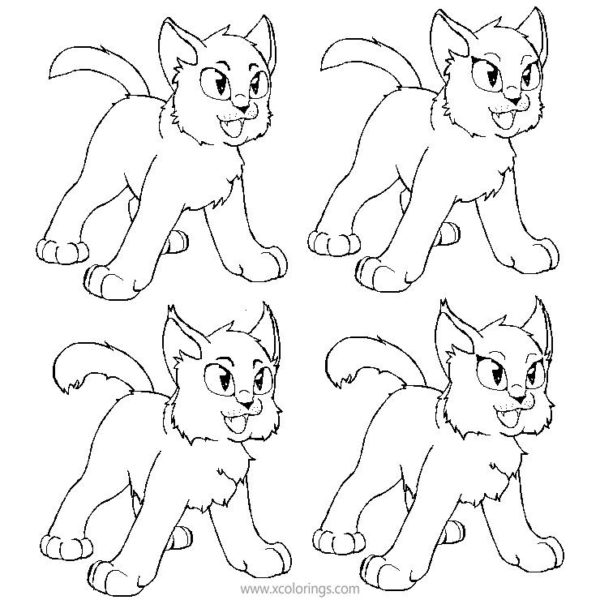 www.xcolorings.com