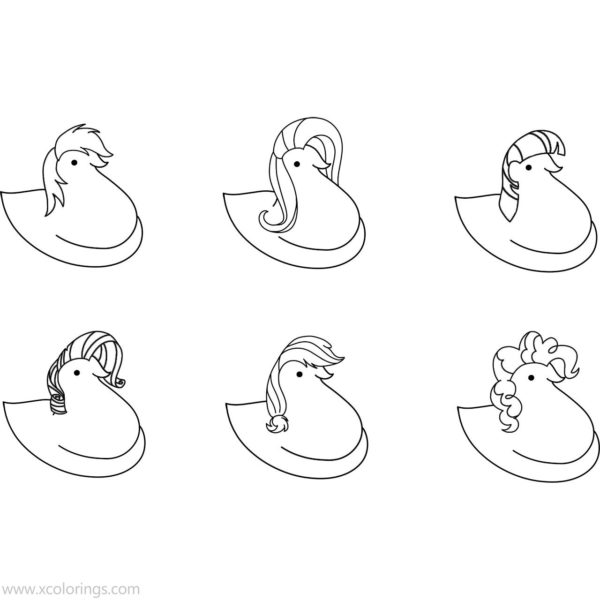 www.xcolorings.com